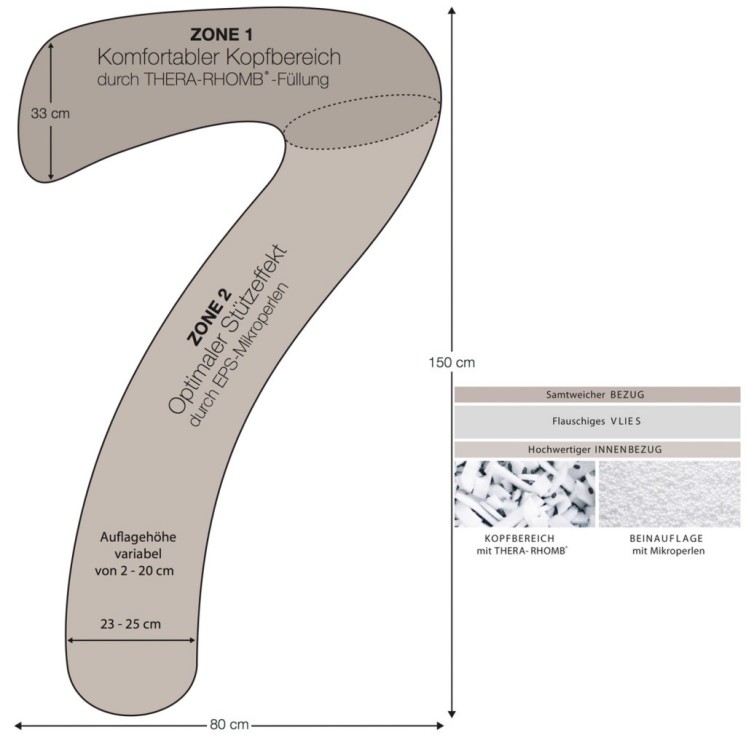 ZONE 1
Komfortabler Kopfbereich
durch THERA-RHOMB®-Füllung

33 cm

ZONE 2
Optimaler Stützeffekt
durch EPS-Mikroperlen

Auflagehöhe variabel von 2 - 20 cm

23 - 25 cm

80 cm

150 cm

Samtweicher BEZUG

Flauschiges VLIES

Hochwertiger INNENBEZUG

KOPFBEREICH
mit THERA-RHOMB®

BEINAUFLAGE
mit Mikroperlen